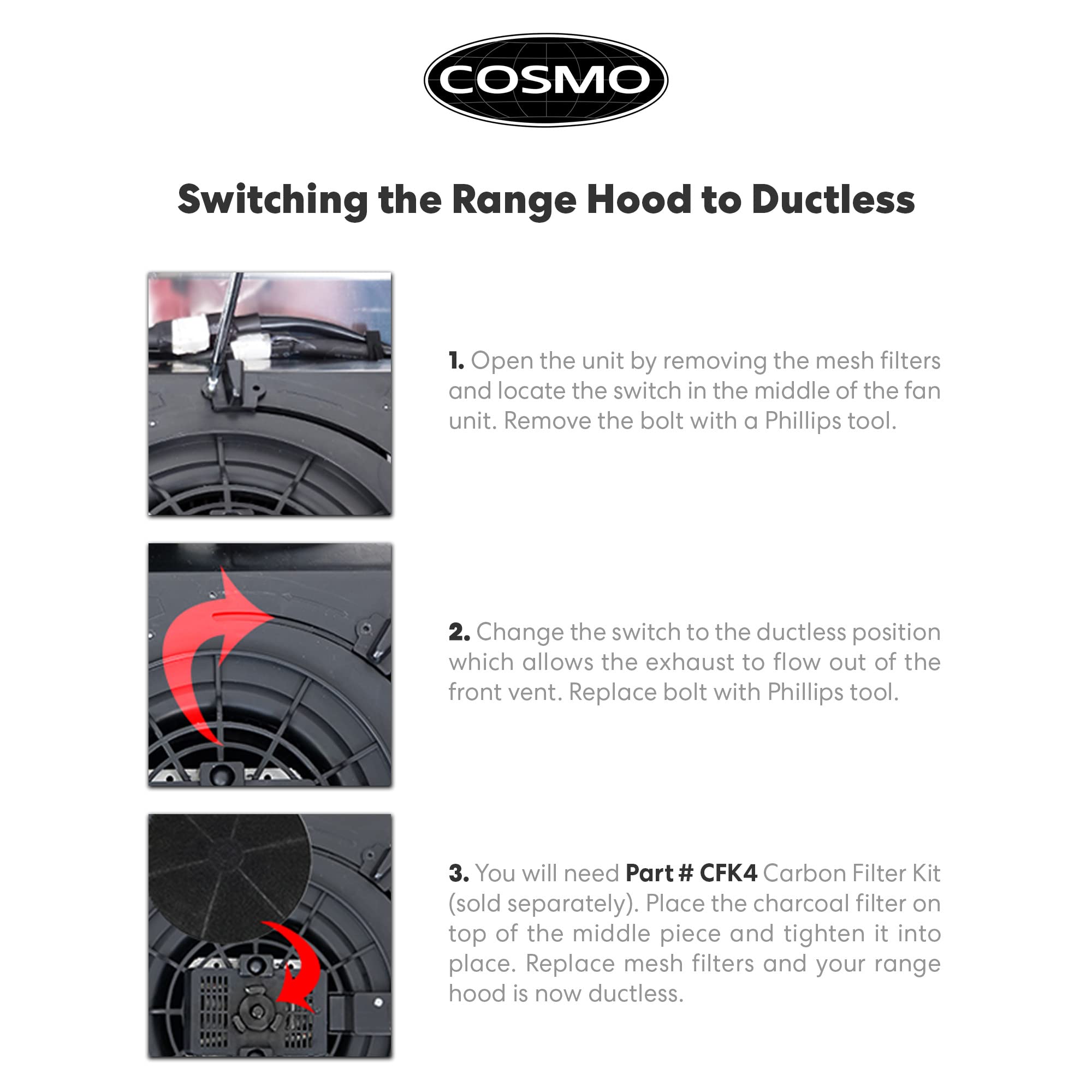 COSMO

Switching the Range Hood to Ductless

1. Open the unit by removing the mesh filters and locate the switch in the middle of the fan unit. Remove the bolt with a Phillips tool.

2. Change the switch to the ductless position which allows the exhaust to flow out of the front vent. Replace bolt with Phillips tool.

3. You will need Part # CFK4 Carbon Filter Kit (sold separately). Place the charcoal filter on top of the middle piece and tighten it into place. Replace mesh filters and your range hood is now ductless.